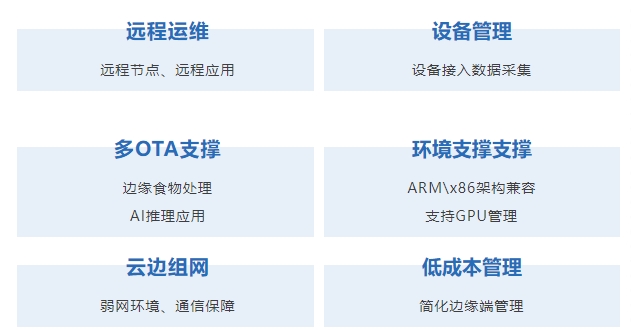 远程运维

远程节点、远程应用

设备管理

设备接入数据采集

多OTA支撑

边缘食物处理

AI推理应用

环境支撑支撑

ARM\x86架构兼容

支持GPU管理

云边组网

弱网环境、通信保障

低成本管理

简化边缘端管理